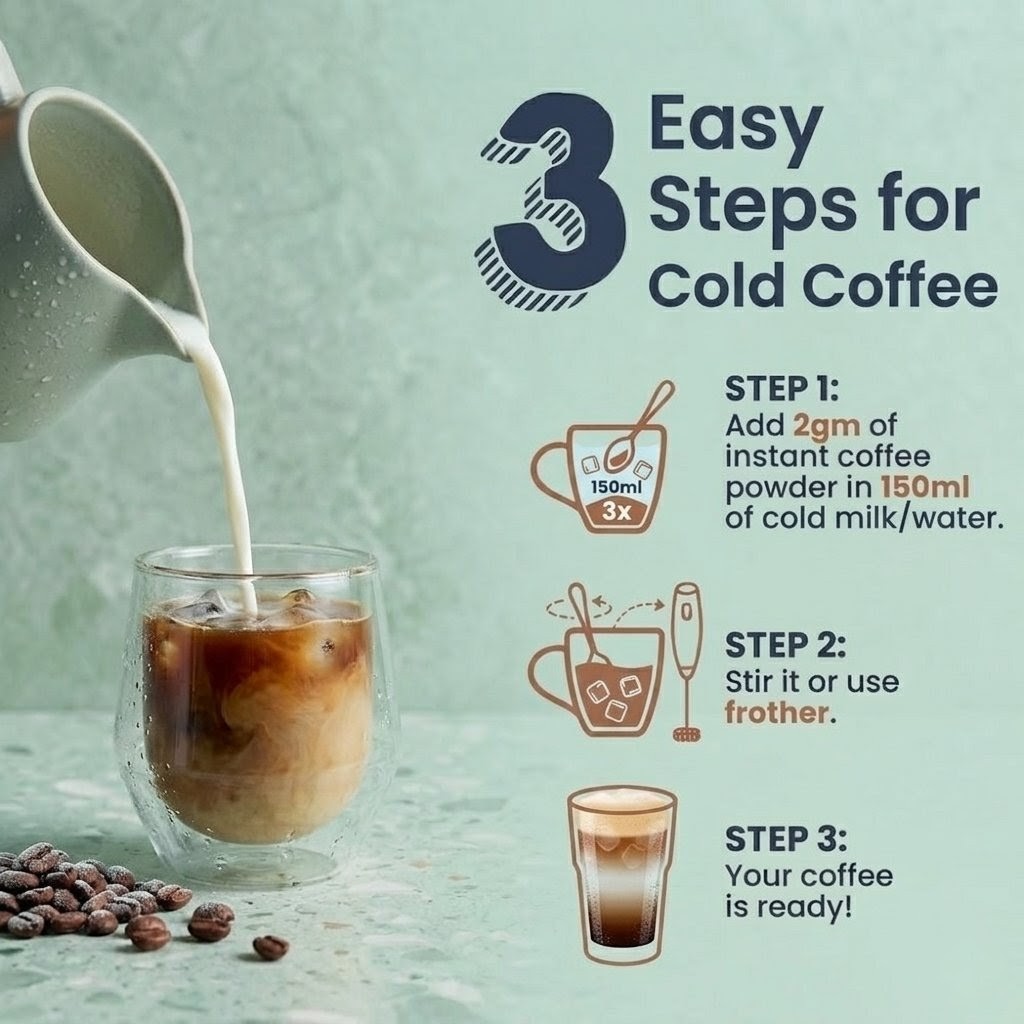 3 Easy Steps for Cold Coffee

150ml
3x

STEP 1:
Add 2gm of instant coffee powder in 150ml of cold milk/water.

STEP 2:
Stir it or use frother.

STEP 3:
Your coffee is ready!