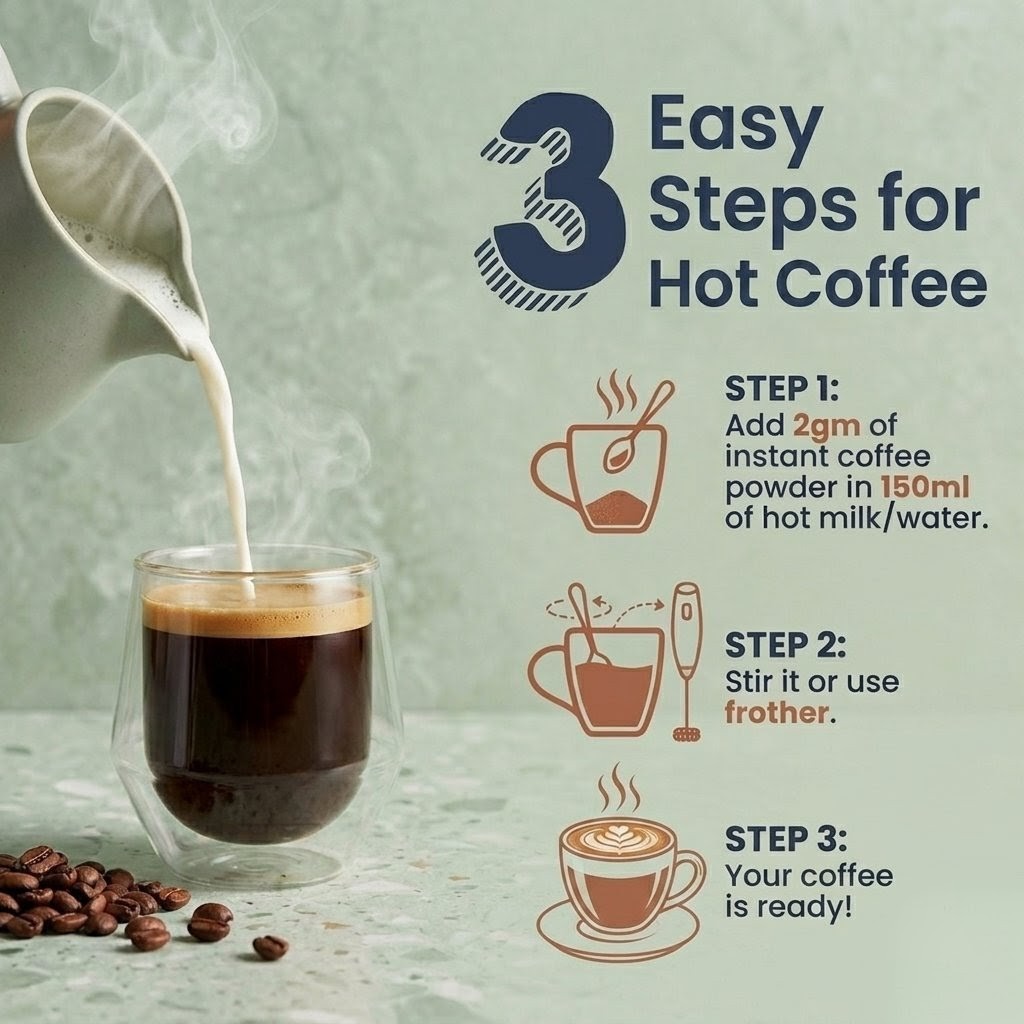 3 Easy Steps for Hot Coffee

STEP 1:
Add 2gm of instant coffee powder in 150ml of hot milk/water.

STEP 2:
Stir it or use frother.

STEP 3:
Your coffee is ready!